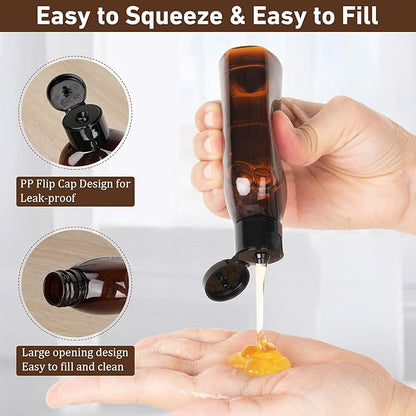 Easy to Squeeze & Easy to Fill

PP Flip Cap Design for Leak-proof

Large opening design
Easy to fill and clean