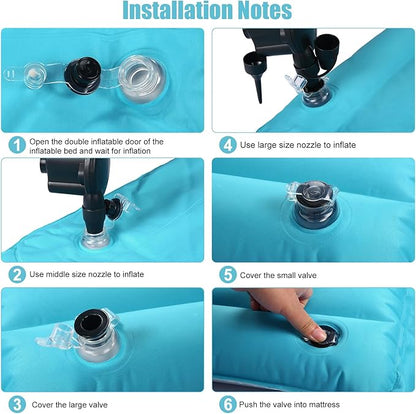 Installation Notes

1 Open the double inflatable door of the inflatable bed and wait for inflation

2 Use middle size nozzle to inflate

3 Cover the large valve

4 Use large size nozzle to inflate

5 Cover the small valve

6 Push the valve into mattress