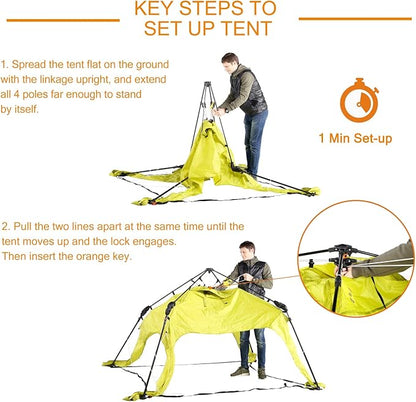 KEY STEPS TO SET UP TENT

1. Spread the tent flat on the ground with the linkage upright, and extend all 4 poles far enough to stand by itself.

1 Min Set-up

2. Pull the two lines apart at the same time until the tent moves up and the lock engages. Then insert the orange key.