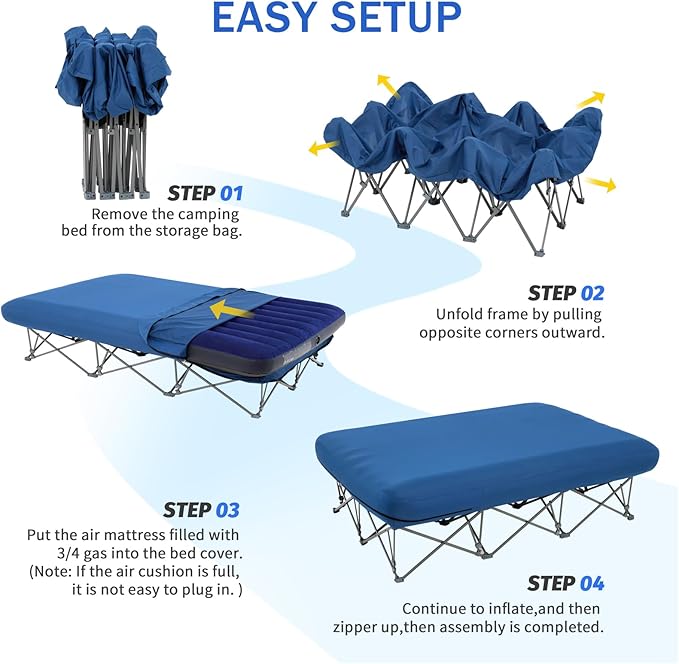 EASY SETUP

STEP 01
Remove the camping bed from the storage bag.

STEP 02
Unfold frame by pulling opposite corners outward.

STEP 03
Put the air mattress filled with 3/4 gas into the bed cover. (Note: If the air cushion is full, it is not easy to plug in. )

STEP 04
Continue to inflate,and then zipper up,then assembly is completed.