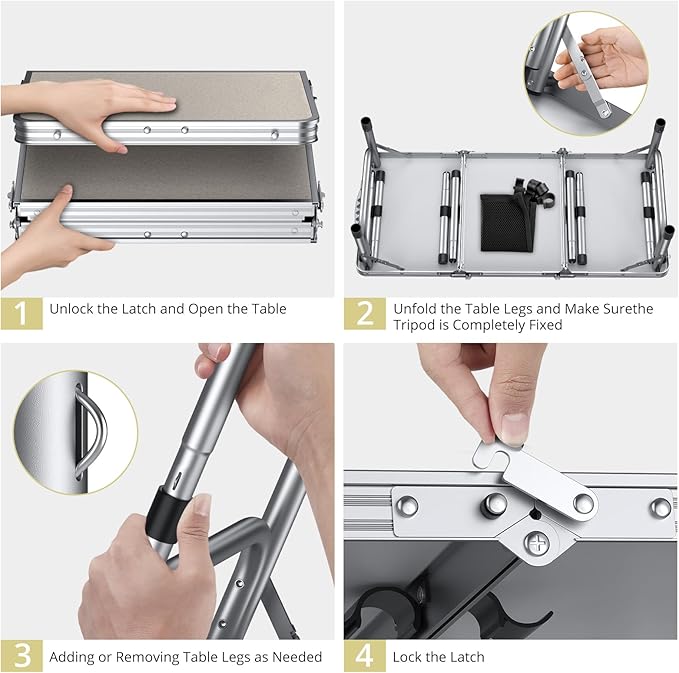 1 Unlock the Latch and Open the Table

2 Unfold the Table Legs and Make Surethe Tripod is Completely Fixed

3 Adding or Removing Table Legs as Needed

4 Lock the Latch