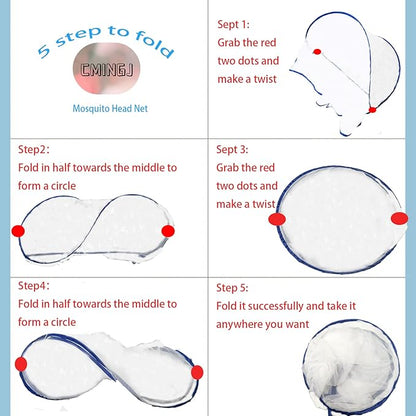 5 step to fold

CMINGJ

Mosquito Head Net

Sept 1:
Grab the red two dots and make a twist

Step2:
Fold in half towards the middle to form a circle

Sept 3:
Grab the red two dots and make a twist

Step4:
Fold in half towards the middle to form a circle

Step 5:
Fold it successfully and take it anywhere you want