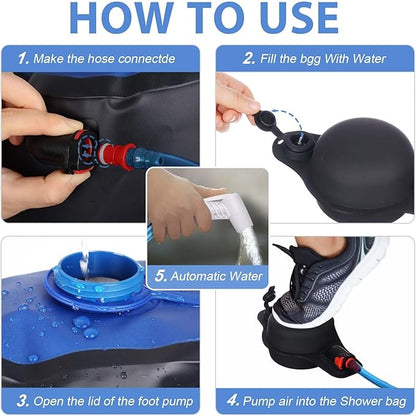 HOW TO USE

1. Make the hose connectde

2. Fill the bgg With Water

5. Automatic Water

3. Open the lid of the foot pump

4. Pump air into the Shower bag