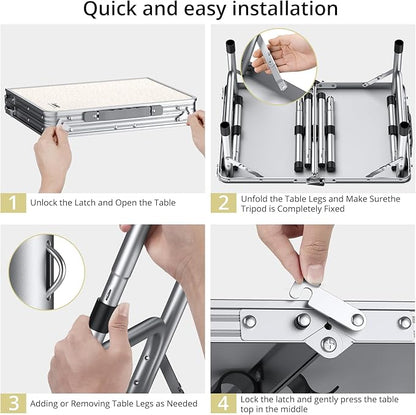 Quick and easy installation

1 Unlock the Latch and Open the Table

2 Unfold the Table Legs and Make Surethe Tripod is Completely Fixed

3 Adding or Removing Table Legs as Needed

4 Lock the latch and gently press the table top in the middle