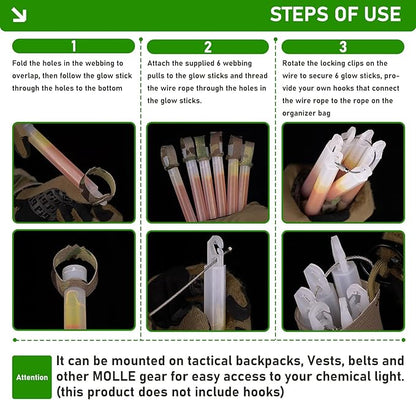 STEPS OF USE

1

Fold the holes in the webbing to overlap, then follow the glow stick through the holes to the bottom

2

Attach the supplied 6 webbing pulls to the glow sticks and thread the wire rope through the holes in the glow sticks.

3

Rotate the locking clips on the wire to secure 6 glow sticks, provide your own hooks that connect the wire rope to the rope on the organizer bag

Attention

It can be mounted on tactical backpacks, Vests, belts and other MOLLE gear for easy access to your chemical light. (this product does not include hooks)