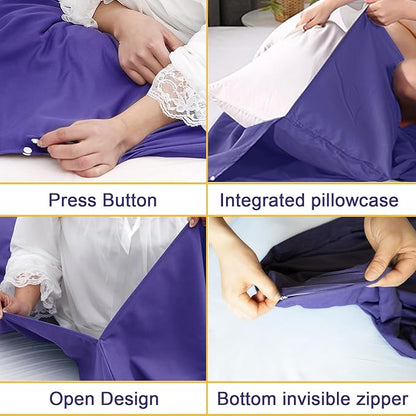 Press Button

Integrated pillowcase

Open Design

Bottom invisible zipper