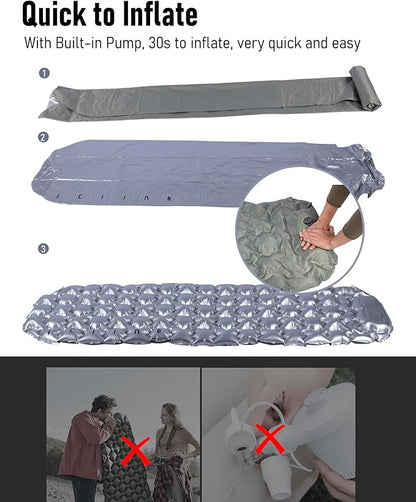 Quick to Inflate

With Built-in Pump, 30s to inflate, very quick and easy

1

2

3