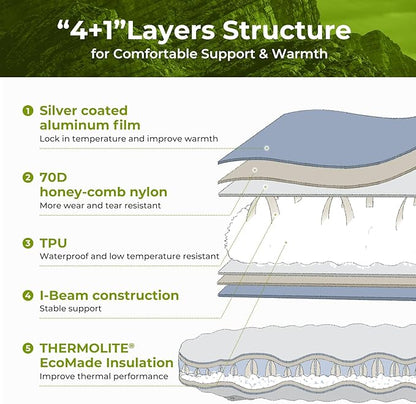 “4+1”Layers Structure
for Comfortable Support & Warmth

1 Silver coated aluminum film
Lock in temperature and improve warmth

2 70D honey-comb nylon
More wear and tear resistant

3 TPU
Waterproof and low temperature resistant

4 I-Beam construction
Stable support

5 THERMOLITE® EcoMade Insulation
Improve thermal performance