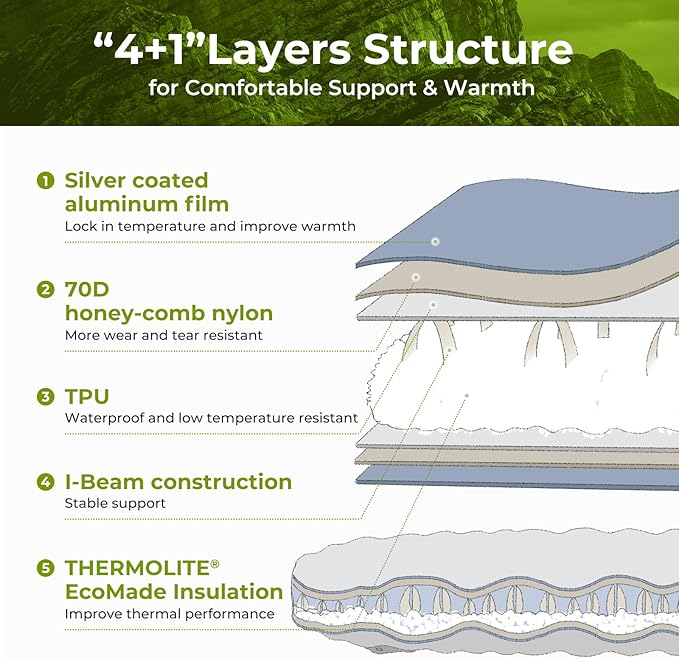 “4+1”Layers Structure
for Comfortable Support & Warmth

1 Silver coated aluminum film
Lock in temperature and improve warmth

2 70D honey-comb nylon
More wear and tear resistant

3 TPU
Waterproof and low temperature resistant

4 I-Beam construction
Stable support

5 THERMOLITE® EcoMade Insulation
Improve thermal performance