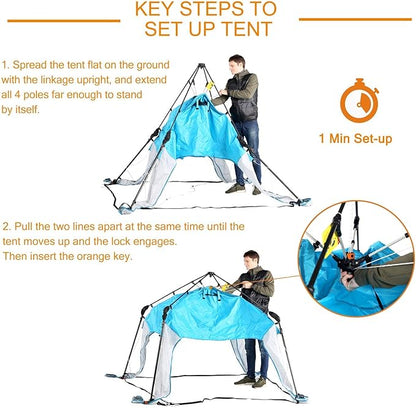 KEY STEPS TO SET UP TENT

1. Spread the tent flat on the ground with the linkage upright, and extend all 4 poles far enough to stand by itself.

1 Min Set-up

2. Pull the two lines apart at the same time until the tent moves up and the lock engages. Then insert the orange key.