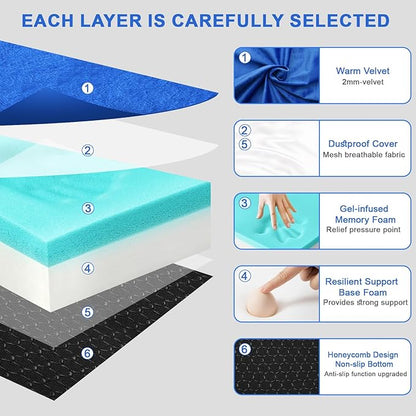 EACH LAYER IS CAREFULLY SELECTED

1

2

3

4

5

6

1 Warm Velvet
2mm-velvet

2
5 Dustproof Cover
Mesh breathable fabric

3 Gel-infused Memory Foam
Relief pressure point

4 Resilient Support Base Foam
Provides strong support

6 Honeycomb Design Non-slip Bottom
Anti-slip function upgraded