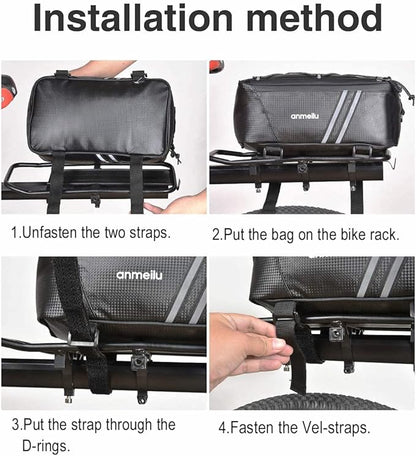 Installation method

anmeilu

1.Unfasten the two straps.

2.Put the bag on the bike rack.

anmeilu

3.Put the strap through the D-rings.

4.Fasten the Vel-straps.