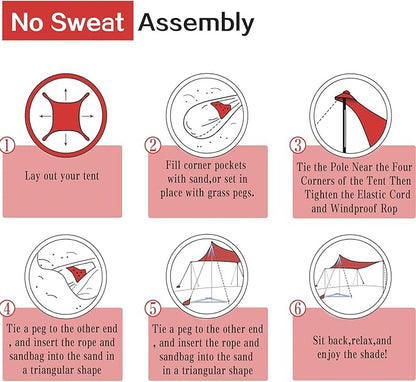 No Sweat Assembly

①
Lay out your tent

②
Fill corner pockets with sand,or set in place with grass pegs.

③
Tie the Pole Near the Four Corners of the Tent Then Tighten the Elastic Cord and Windproof Rop

④
Tie a peg to the other end , and insert the rope and sandbag into the sand in a triangular shape

⑤
Tie a peg to the other end , and insert the rope and sandbag into the sand in a triangular shape

⑥
Sit back,relax,and enjoy the shade!