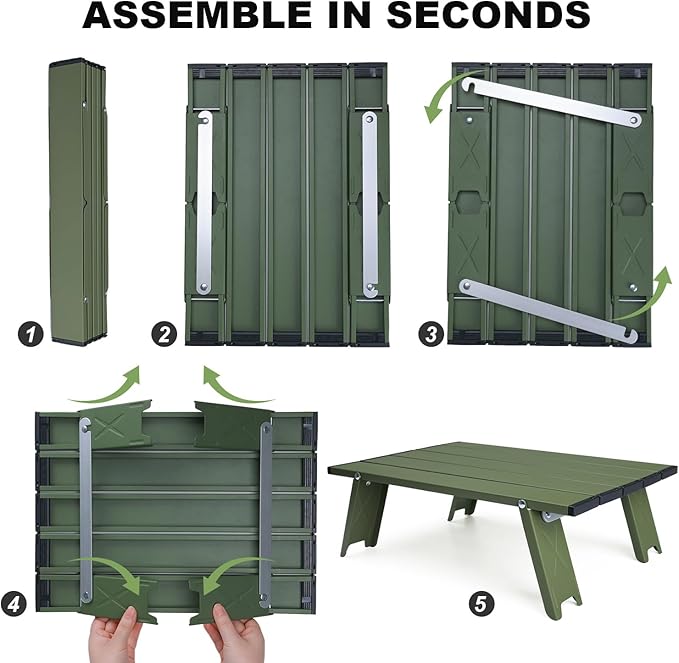 ASSEMBLE IN SECONDS

1

2

3

4

5