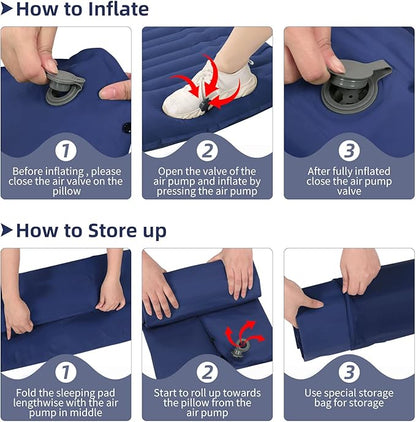 How to Inflate

1
Before inflating , please close the air valve on the pillow

2
Open the valve of the air pump and inflate by pressing the air pump

3
After fully inflated close the air pump valve

How to Store up

1
Fold the sleeping pad lengthwise with the air pump in middle

2
Start to roll up towards the pillow from the air pump

3
Use special storage bag for storage