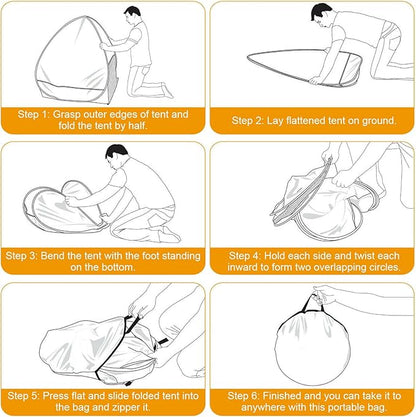 Step 1: Grasp outer edges of tent and fold the tent by half.

Step 2: Lay flattened tent on ground.

Step 3: Bend the tent with the foot standing on the bottom.

Step 4: Hold each side and twist each inward to form two overlapping circles.

Step 5: Press flat and slide folded tent into the bag and zipper it.

Step 6: Finished and you can take it to anywhere with this portable bag.