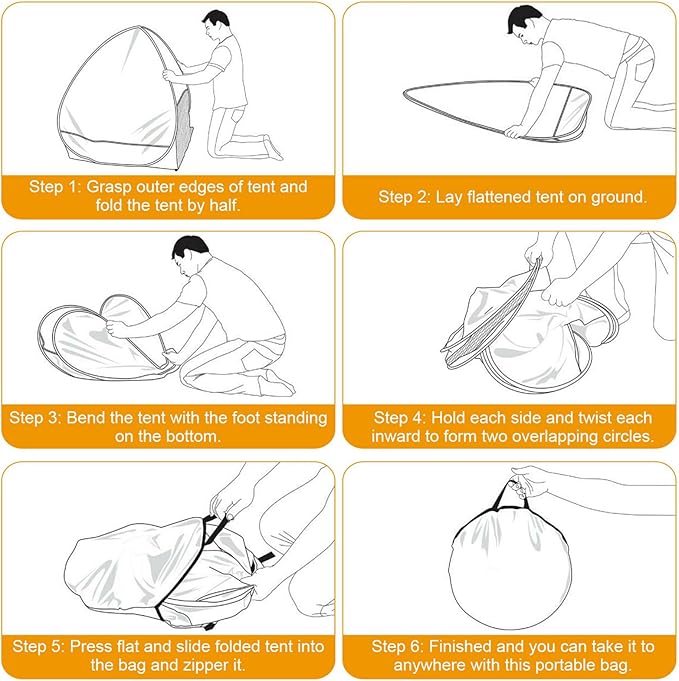 Step 1: Grasp outer edges of tent and fold the tent by half.

Step 2: Lay flattened tent on ground.

Step 3: Bend the tent with the foot standing on the bottom.

Step 4: Hold each side and twist each inward to form two overlapping circles.

Step 5: Press flat and slide folded tent into the bag and zipper it.

Step 6: Finished and you can take it to anywhere with this portable bag.