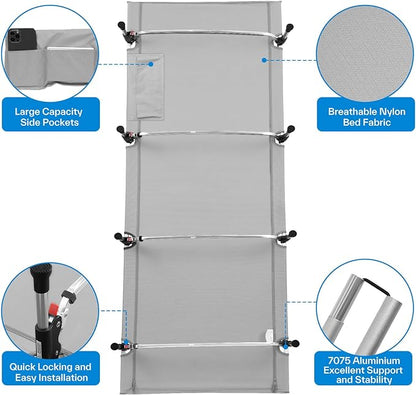 Large Capacity Side Pockets

Breathable Nylon Bed Fabric

Quick Locking and Easy Installation

7075 Aluminium Excellent Support and Stability