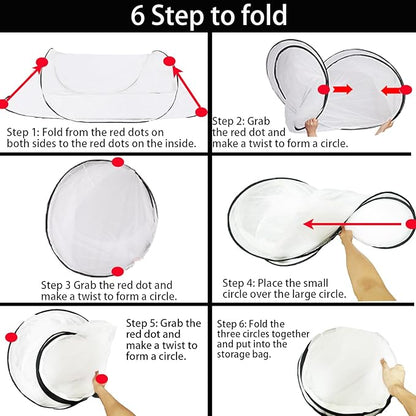 6 Step to fold

Step 1: Fold from the red dots on both sides to the red dots on the inside.

Step 2: Grab the red dot and make a twist to form a circle.

Step 3 Grab the red dot and make a twist to form a circle.

Step 4: Place the small circle over the large circle.

Step 5: Grab the red dot and make a twist to form a circle.

Step 6: Fold the three circles together and put into the storage bag.