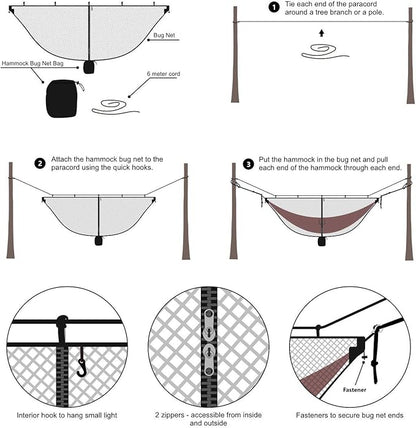 Bug Net

Hammock Bug Net Bag

6 meter cord

1 Tie each end of the paracord around a tree branch or a pole.

2 Attach the hammock bug net to the paracord using the quick hooks.

3 Put the hammock in the bug net and pull each end of the hammock through each end.

Fastener

Interior hook to hang small light

2 zippers - accessible from inside and outside

Fasteners to secure bug net ends