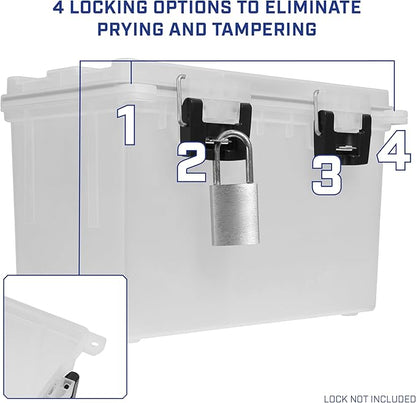 4 LOCKING OPTIONS TO ELIMINATE PRYING AND TAMPERING

1

2

3

4

LOCK NOT INCLUDED