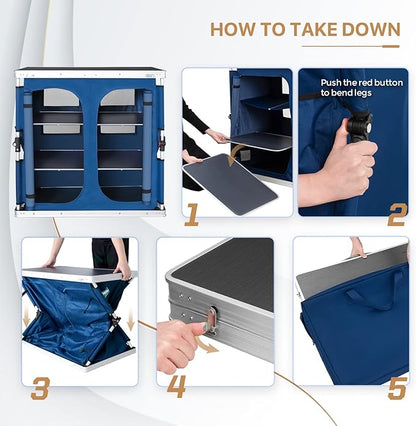 HOW TO TAKE DOWN

1

Push the red button to bend legs

2

3

4

5