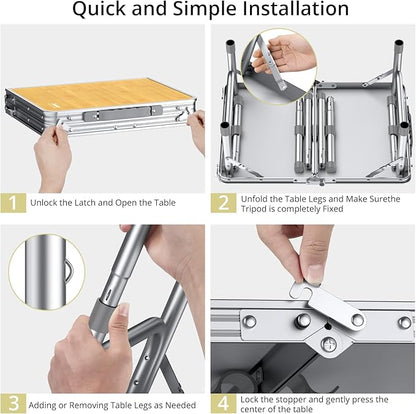 Quick and Simple Installation

1 Unlock the Latch and Open the Table

2 Unfold the Table Legs and Make Surethe Tripod is completely Fixed

3 Adding or Removing Table Legs as Needed

4 Lock the stopper and gently press the center of the table