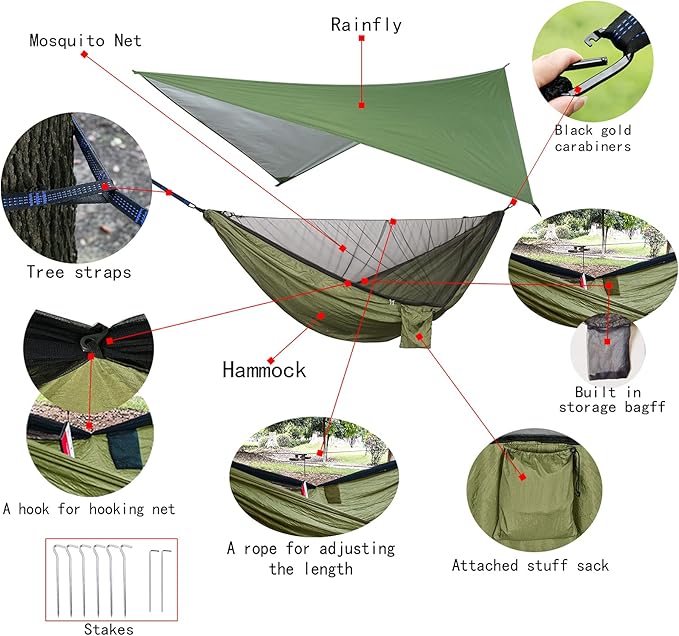 Mosquito Net

Rainfly

Black gold carabiners

Tree straps

Hammock

Built in storage bagff

A hook for hooking net

A rope for adjusting the length

Attached stuff sack

Stakes