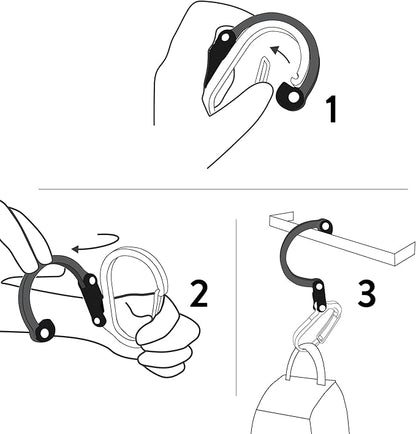 1

2

3