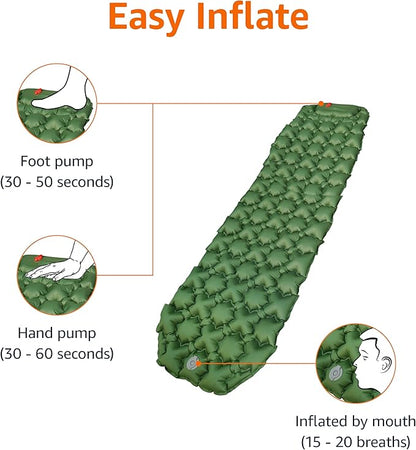 Easy Inflate

Foot pump
(30 - 50 seconds)

Hand pump
(30 - 60 seconds)

Inflated by mouth
(15 - 20 breaths)