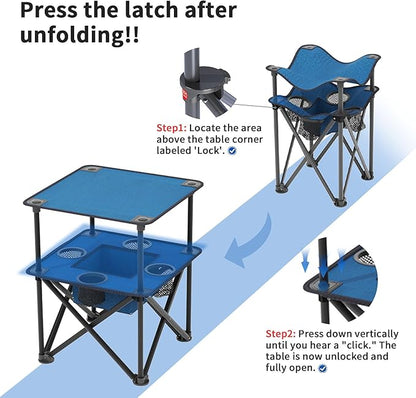 Press the latch after unfolding!!

Step1: Locate the area above the table corner labeled 'Lock'.

Step2: Press down vertically until you hear a "click." The table is now unlocked and fully open.