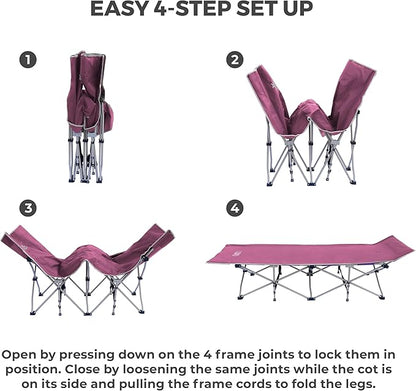 EASY 4-STEP SET UP

1

2

3

4

Open by pressing down on the 4 frame joints to lock them in position. Close by loosening the same joints while the cot is on its side and pulling the frame cords to fold the legs.