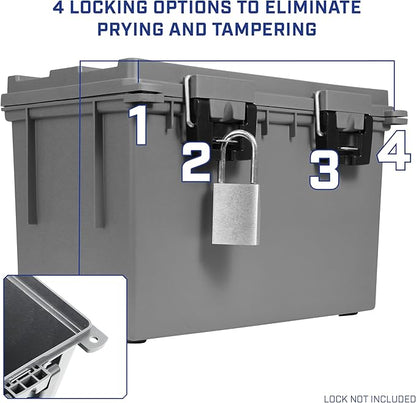 4 LOCKING OPTIONS TO ELIMINATE PRYING AND TAMPERING

1

2

3

4

LOCK NOT INCLUDED