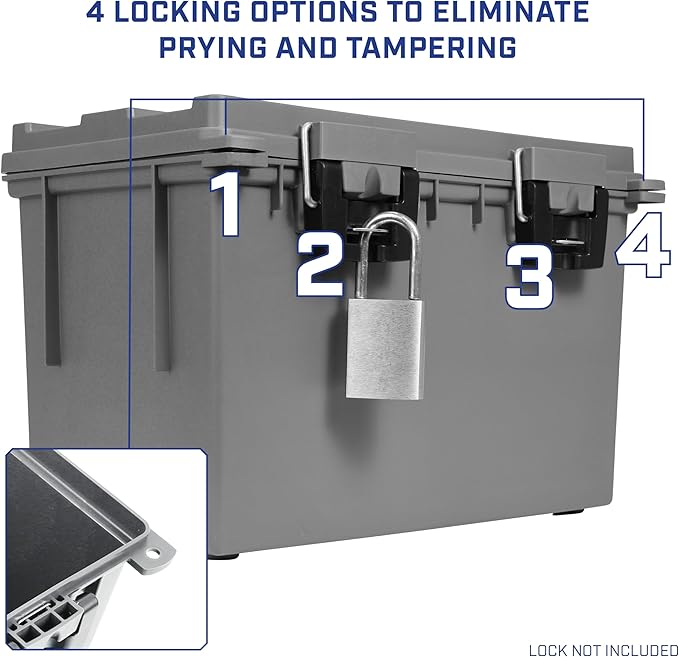 4 LOCKING OPTIONS TO ELIMINATE PRYING AND TAMPERING

1

2

3

4

LOCK NOT INCLUDED