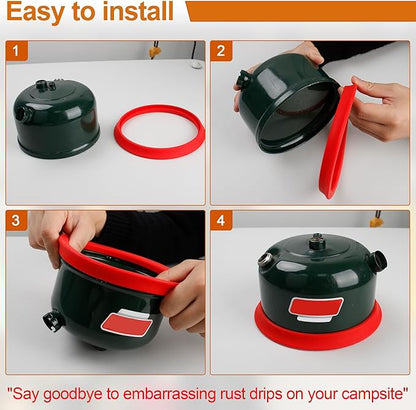 Easy to install

1

2

3

4

"Say goodbye to embarrassing rust drips on your campsite"