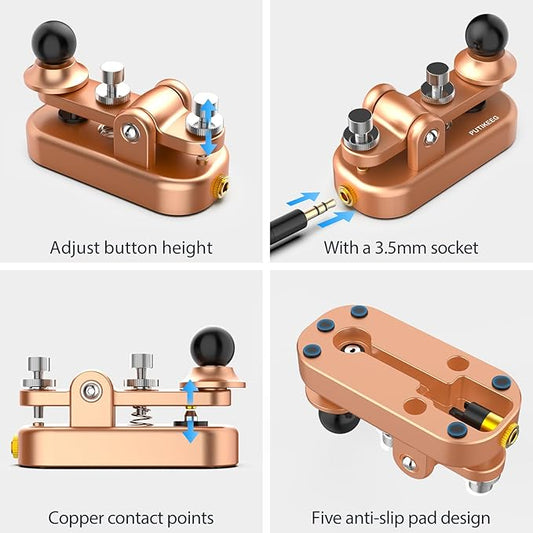 Adjust button height

PUTIKEEG

With a 3.5mm socket

Copper contact points

Five anti-slip pad design