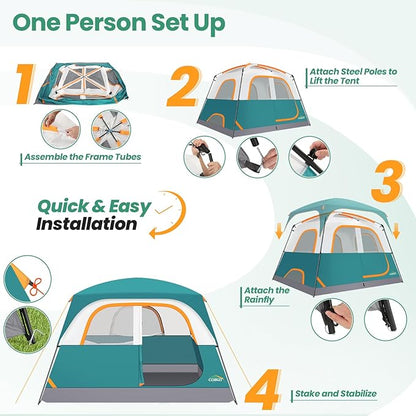 One Person Set Up

1

Assemble the Frame Tubes

2

Attach Steel Poles to Lift the Tent

Quick & Easy Installation

3

Attach the Rainfly

4

Stake and Stabilize