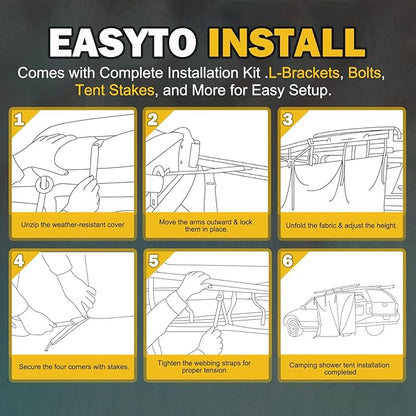 EASYTO INSTALL

Comes with Complete Installation Kit .L-Brackets, Bolts, Tent Stakes, and More for Easy Setup.

1
Unzip the weather-resistant cover

2
Move the arms outward & lock them in place.

3
Unfold the fabric & adjust the height.

4
Secure the four corners with stakes.

5
Tighten the webbing straps for proper tension.

6
Camping shower tent installation completed