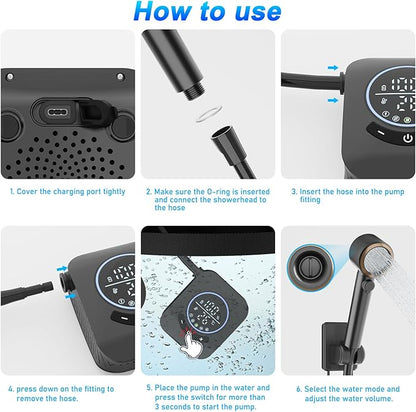 How to use

1. Cover the charging port tightly

2. Make sure the O-ring is inserted and connect the showerhead to the hose

3. Insert the hose into the pump fitting

4. press down on the fitting to remove the hose.

5. Place the pump in the water and press the switch for more than 3 seconds to start the pump.

6. Select the water mode and adjust the water volume.