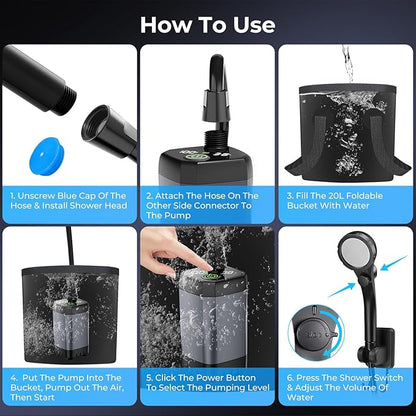 How To Use

1. Unscrew Blue Cap Of The Hose & Install Shower Head

2. Attach The Hose On The Other Side Connector To The Pump

3. Fill The 20L Foldable Bucket With Water

4. Put The Pump Into The Bucket, Pump Out The Air, Then Start

5. Click The Power Button To Select The Pumping Level

6. Press The Shower Switch & Adjust The Volume Of Water