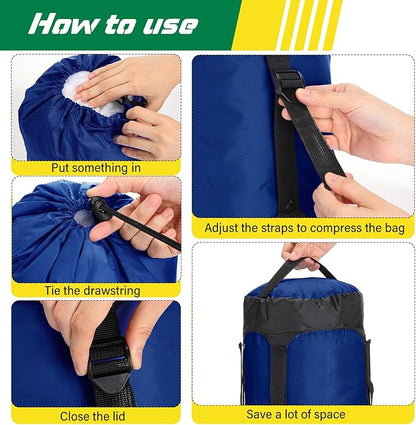 How to use

Put something in

Tie the drawstring

Close the lid

Adjust the straps to compress the bag

Save a lot of space