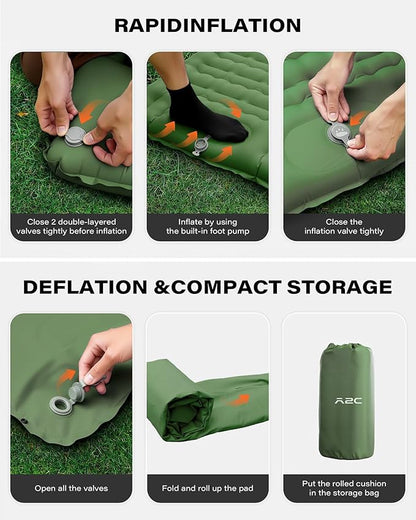 RAPIDINFLATION

Close 2 double-layered valves tightly before inflation

Inflate by using the built-in foot pump

Close the inflation valve tightly

DEFLATION &COMPACT STORAGE

Open all the valves

Fold and roll up the pad

A2C

Put the rolled cushion in the storage bag