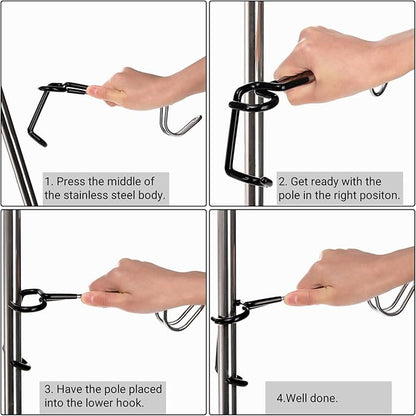 1. Press the middle of the stainless steel body.

2. Get ready with the pole in the right positon.

3. Have the pole placed into the lower hook.

4.Well done.