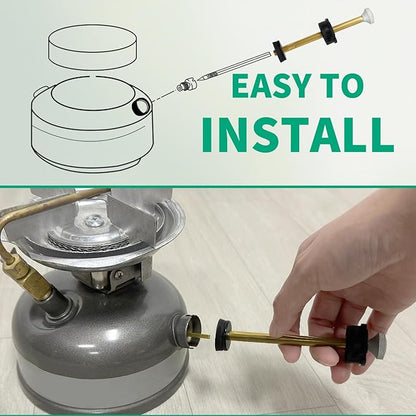 EASY TO
INSTALL