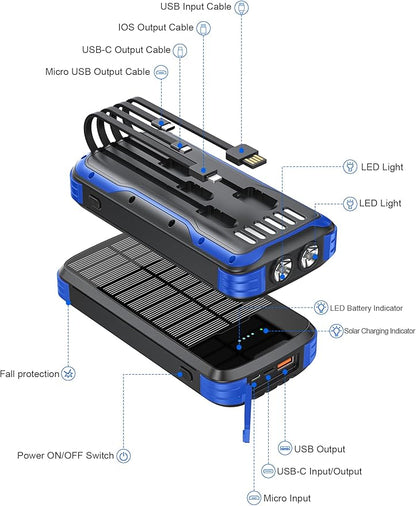 USB Input Cable

IOS Output Cable

USB-C Output Cable

Micro USB Output Cable

LED Light

LED Light

LED Battery Indicator

Solar Charging Indicator

Fall protection

Power ON/OFF Switch

USB Output

USB-C Input/Output

Micro Input