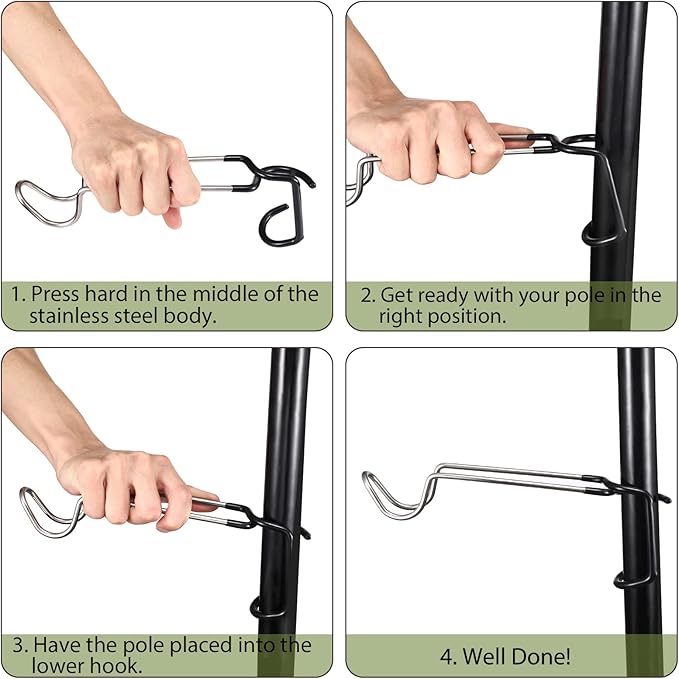 1. Press hard in the middle of the stainless steel body.

2. Get ready with your pole in the right position.

3. Have the pole placed into the lower hook.

4. Well Done!