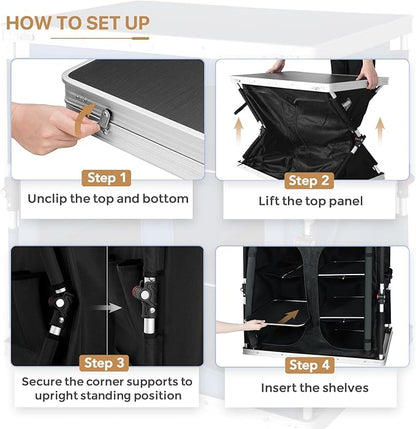 HOW TO SET UP

Step 1
Unclip the top and bottom

Step 2
Lift the top panel

Step 3
Secure the corner supports to upright standing position

Step 4
Insert the shelves