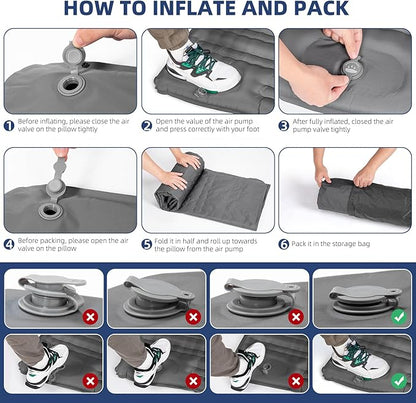 HOW TO INFLATE AND PACK

1 Before inflating, please close the air valve on the pillow tightly

2 Open the value of the air pump and press correctly with your foot

3 After fully inflated, closed the air pump valve tightly

4 Before packing, please open the air valve on the pillow

5 Fold it in half and roll up towards the pillow from the air pump

6 Pack it in the storage bag