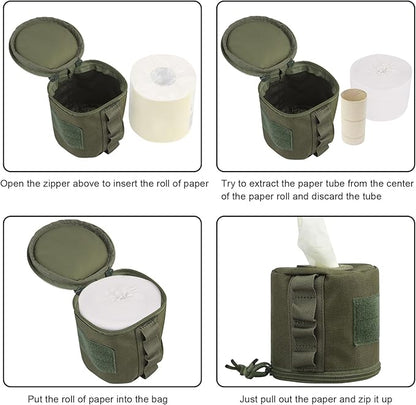 Open the zipper above to insert the roll of paper

Try to extract the paper tube from the center of the paper roll and discard the tube

Put the roll of paper into the bag

Just pull out the paper and zip it up