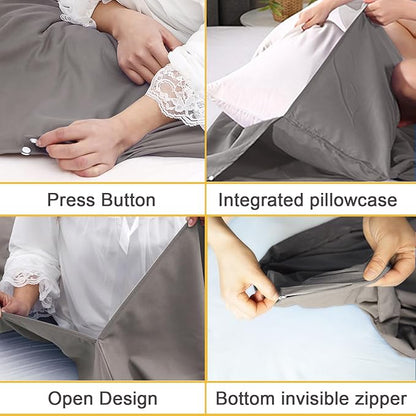 Press Button

Integrated pillowcase

Open Design

Bottom invisible zipper